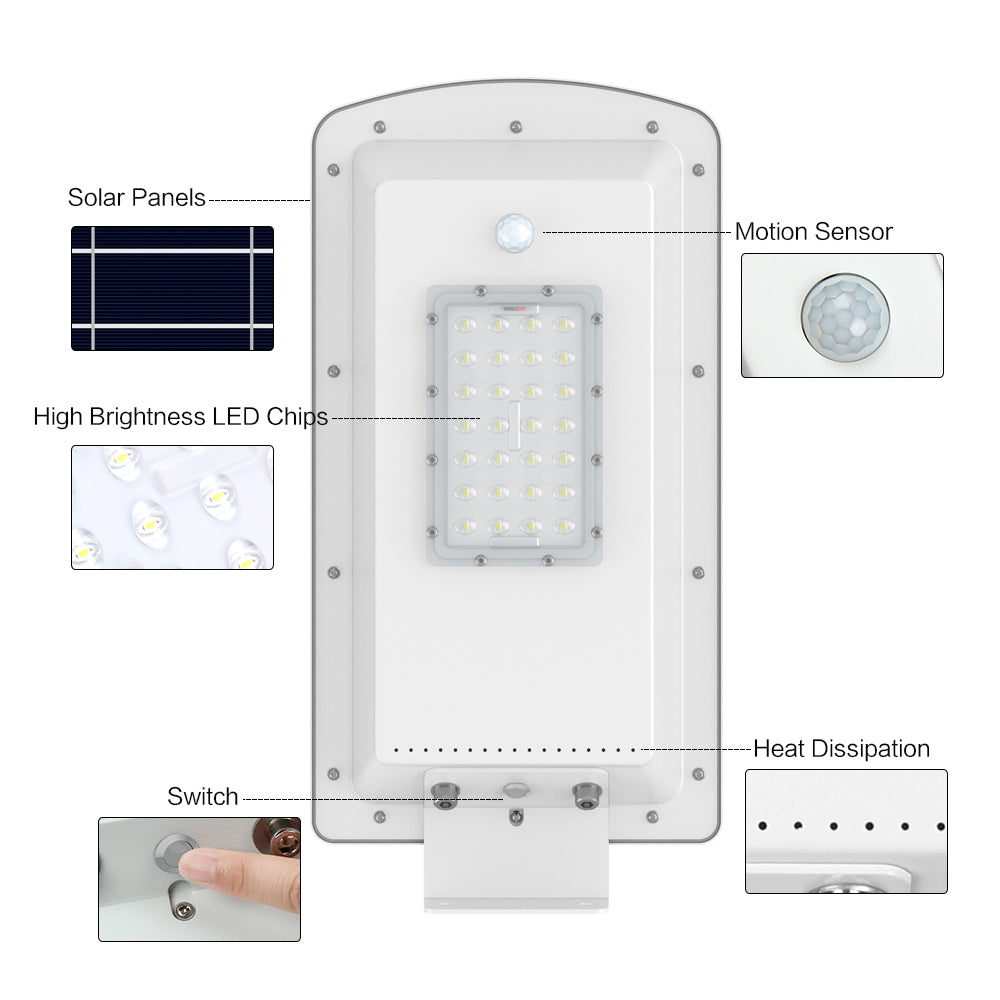 Solar Panels

Motion Sensor

High Brightness LED Chips

Heat Dissipation

Switch