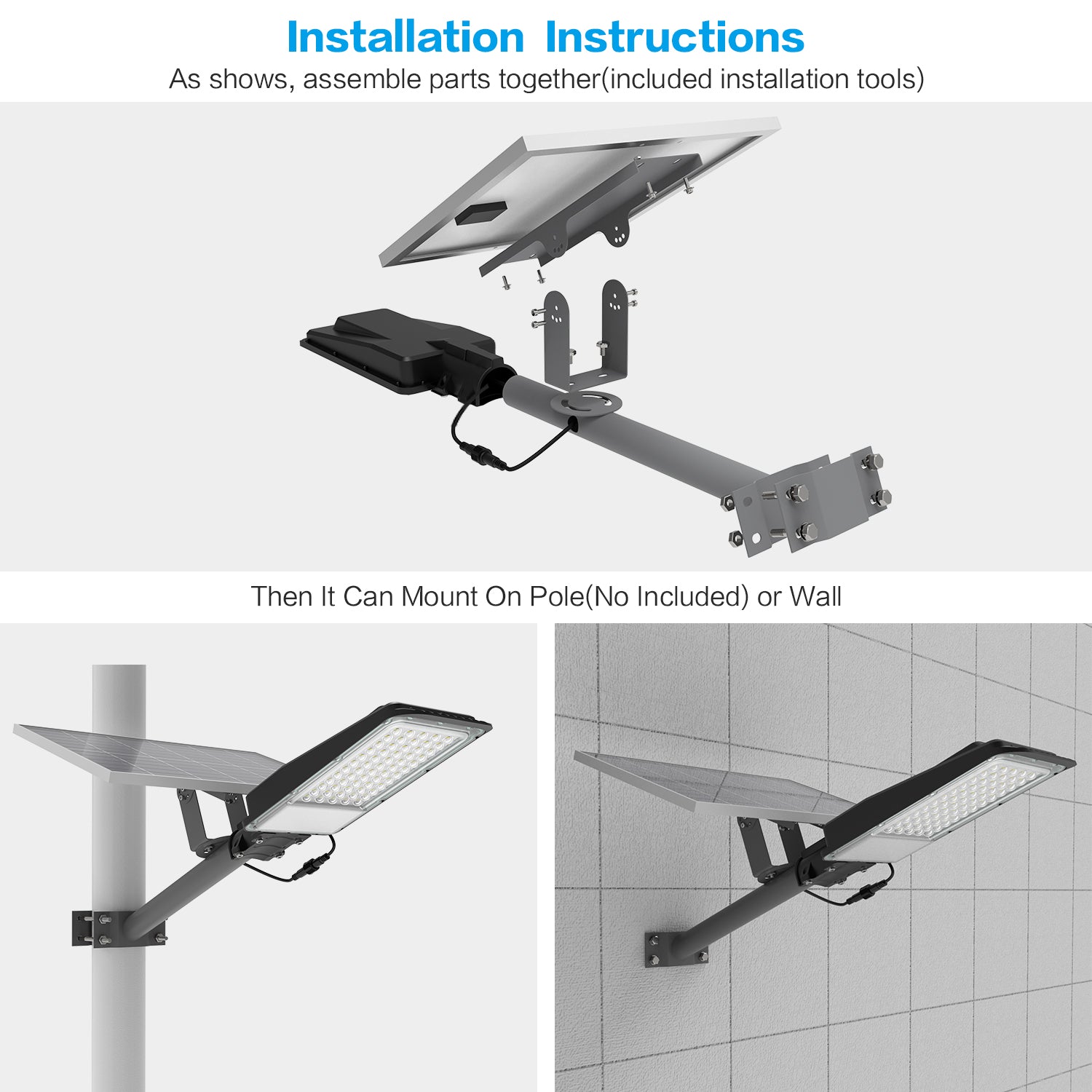 Installation Instructions

As shows, assemble parts together(included installation tools)

Then It Can Mount On Pole(No Included) or Wall